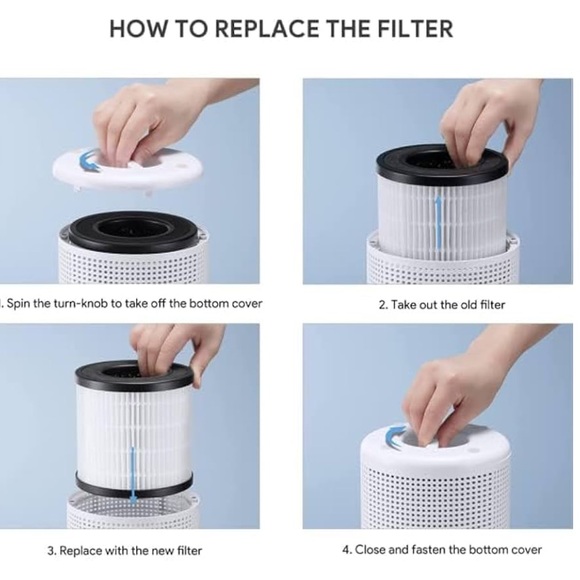 HOW TO REPLACE THE FILTER

. Spin the turn-knob to take off the bottom cover

2. Take out the old filter

3. Replace with the new filter

4. Close and fasten the bottom cover